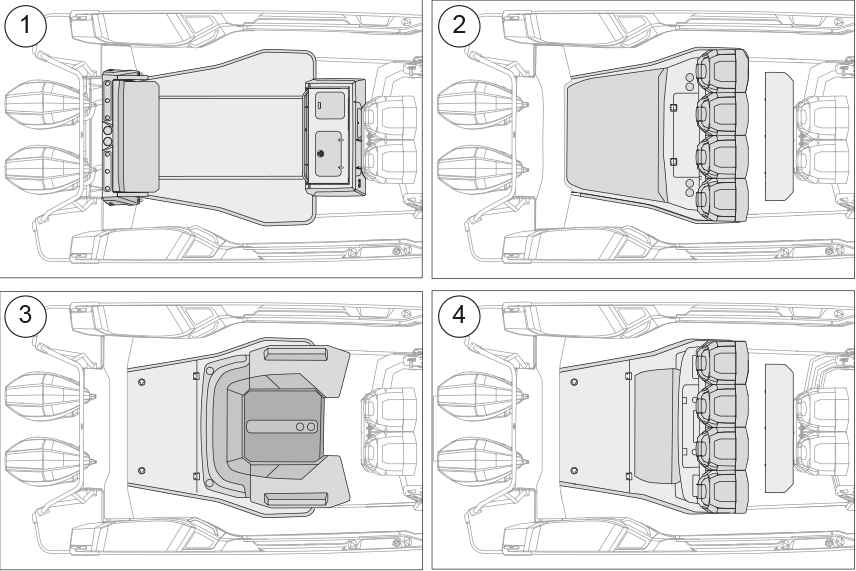 1

2

3

4